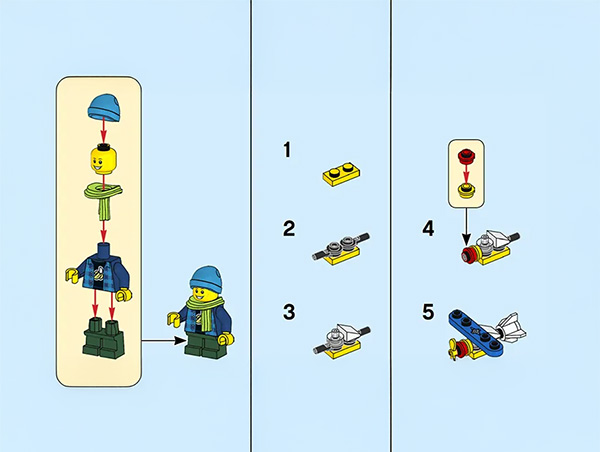 1

2

3

4

5